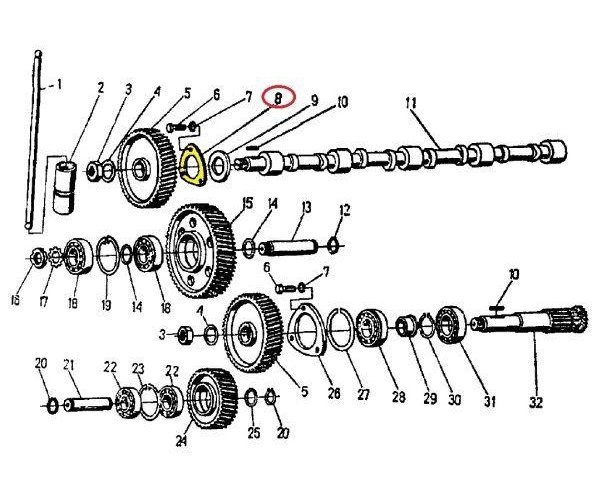 1
2
3
4
5
6
7
8
9
10
11
15
14
13
12
16
17
18
19
14
18
6
7
10
3
4
5
26
27
28
29
30
31
32
20
21
22
23
22
24
25
20