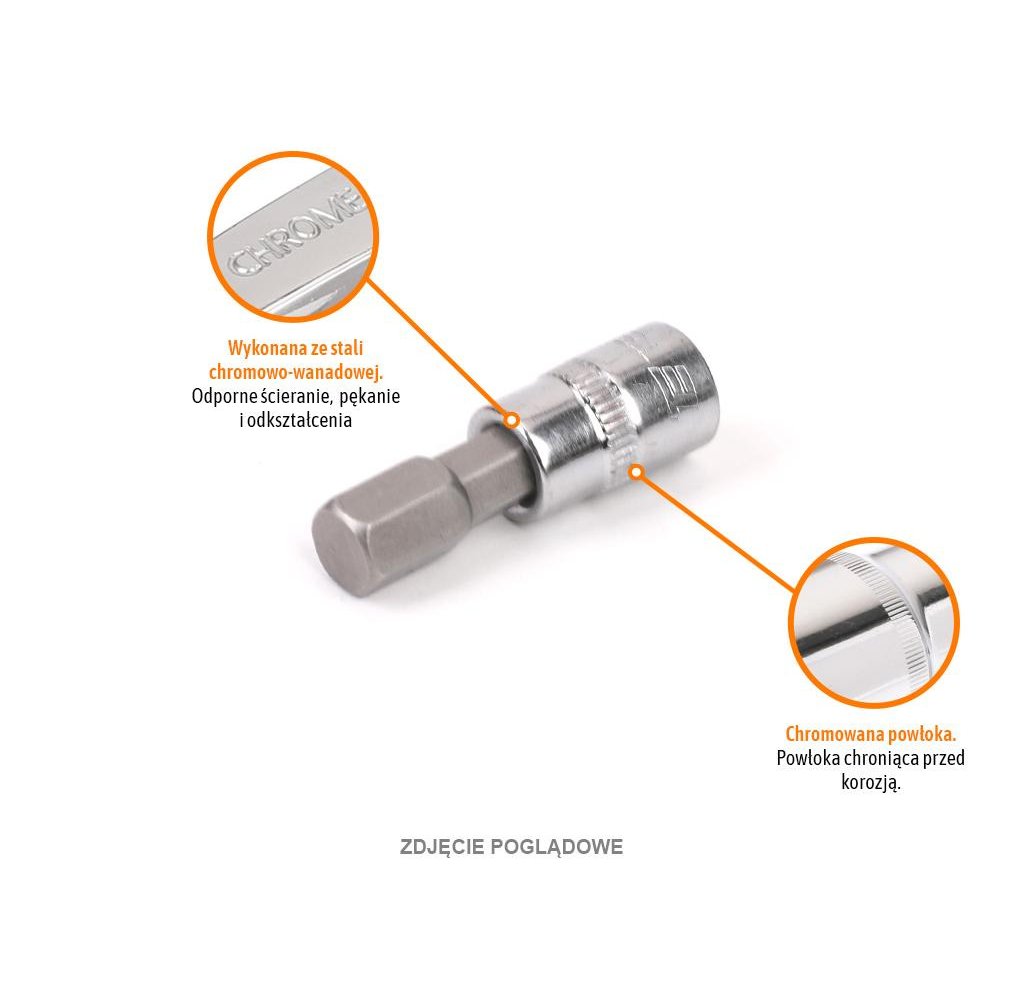 CHROME

Wykonana ze stali chromowo-wanadowej.
Odporne ścieranie, pękanie i odkształcenia

Chromowana powłoka.
Powłoka chroniąca przed korozją.

ZDJĘCIE POGLĄDOWE