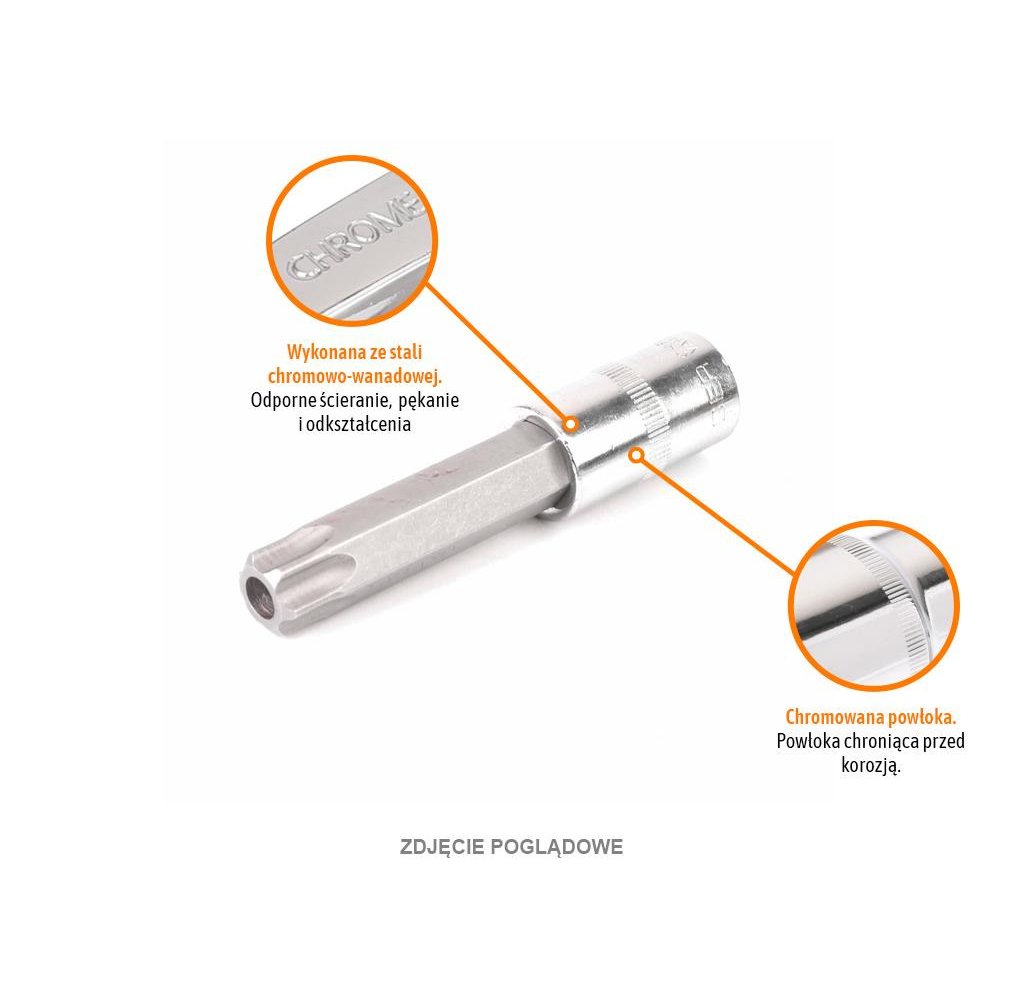 CHROME

Wykonana ze stali chromowo-wanadowej.
Odporne ścieranie, pękanie i odkształcenia

Chromowana powłoka.
Powłoka chroniąca przed korozją.

ZDJĘCIE POGLĄDOWE