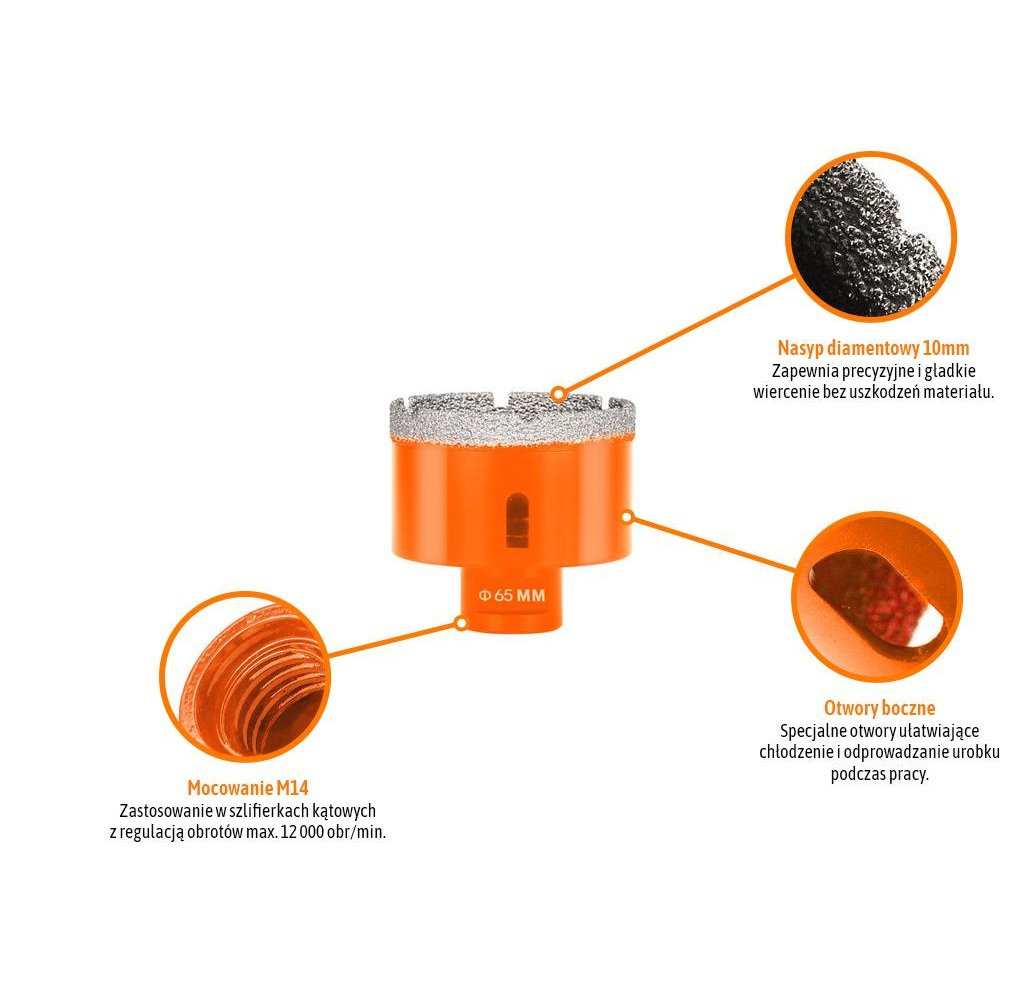 Nasyp diamentowy 10mm
Zapewnia precyzyjne i gładkie wiercenie bez uszkodzeń materiału.

Φ 65 MM

Otwory boczne
Specjalne otwory ułatwiające chłodzenie i odprowadzanie urobku podczas pracy.

Mocowanie M14
Zastosowanie w szlifierkach kątowych z regulacją obrotów max. 12 000 obr/min.