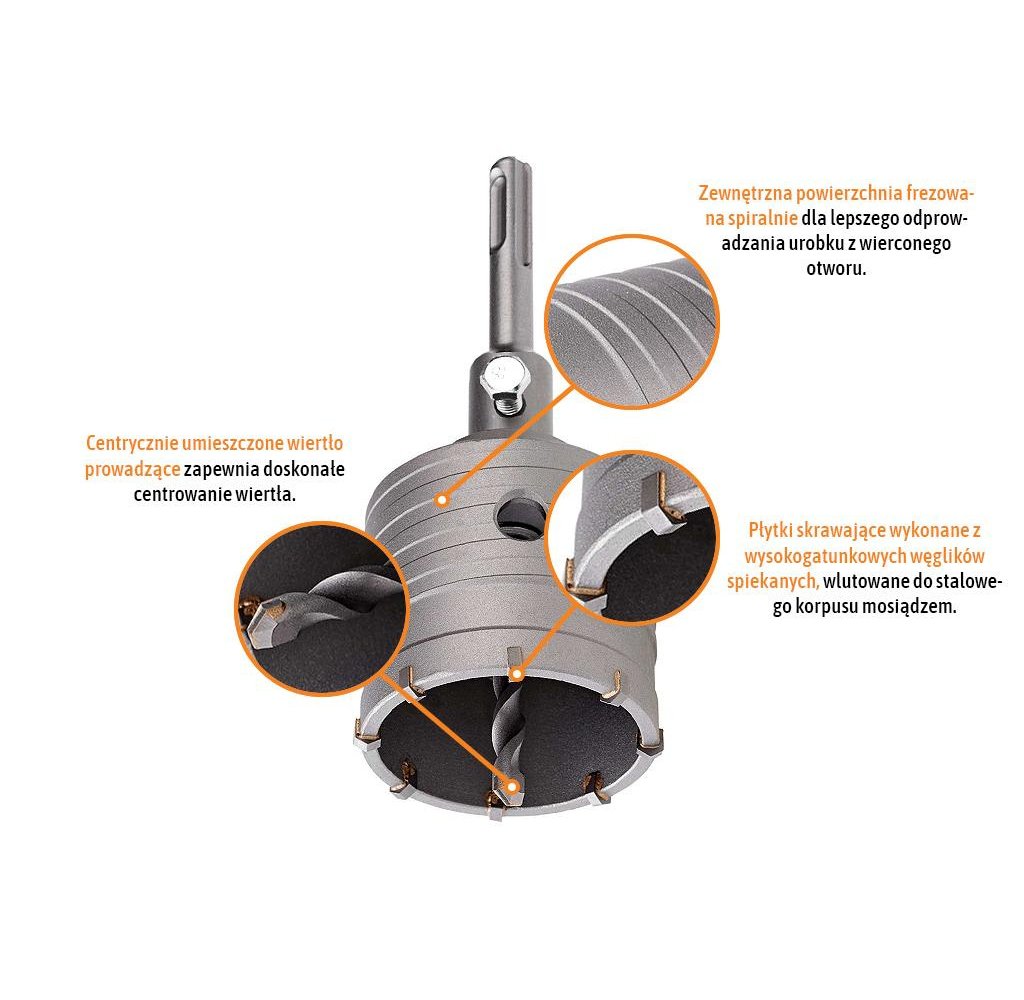 Zewnętrzna powierzchnia frezowana spiralnie dla lepszego odprowadzania urobku z wierconego otworu.

Centrycznie umieszczone wiertło prowadzące zapewnia doskonałe centrowanie wiertła.

Płytki skrawające wykonane z wysokogatunkowych węglików spiekanych, wlutowane do stalowego korpusu mosiądzem.