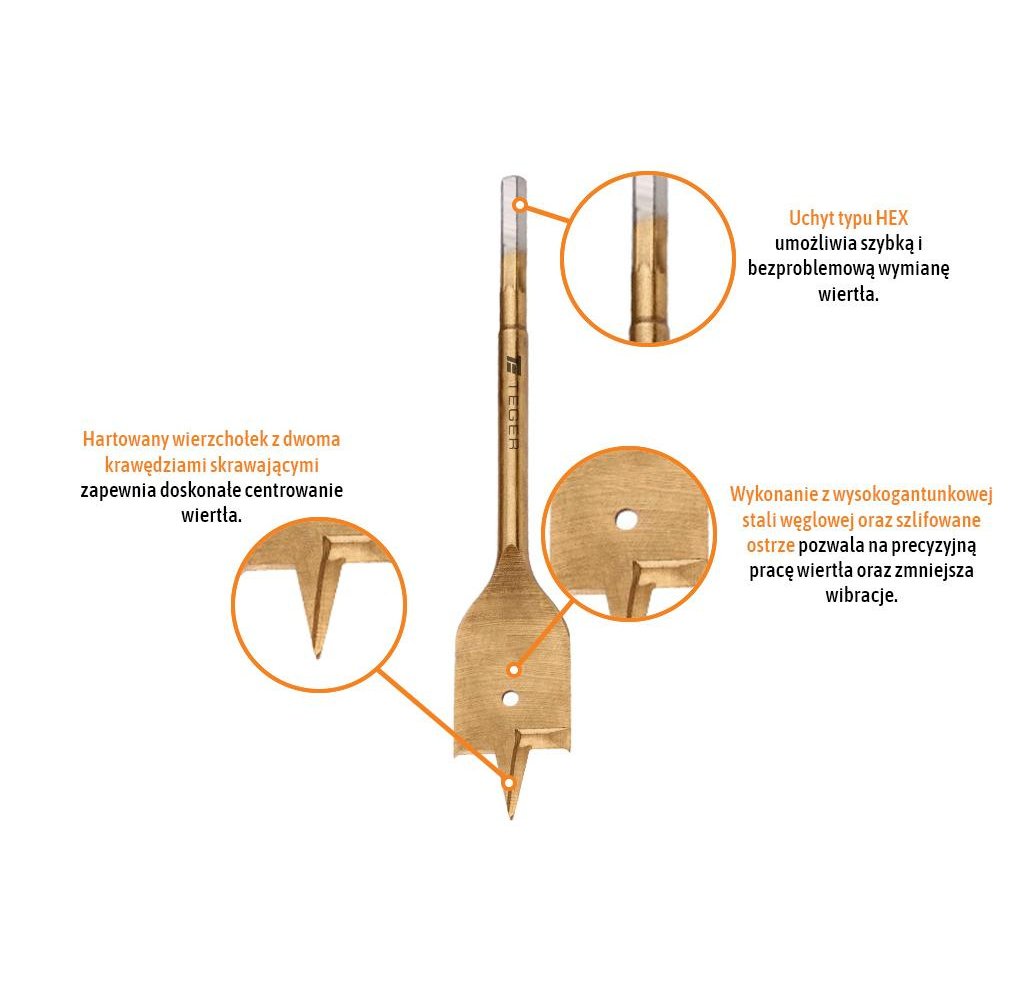 Uchyt typu HEX umożliwia szybką i bezproblemową wymianę wiertła.

TEGER

Hartowany wierzchołek z dwoma krawędziami skrawającymi zapewnia doskonałe centrowanie wiertła.

Wykonanie z wysokogantunkowej stali węglowej oraz szlifowane ostrze pozwala na precyzyjną pracę wiertła oraz zmniejsza wibracje.