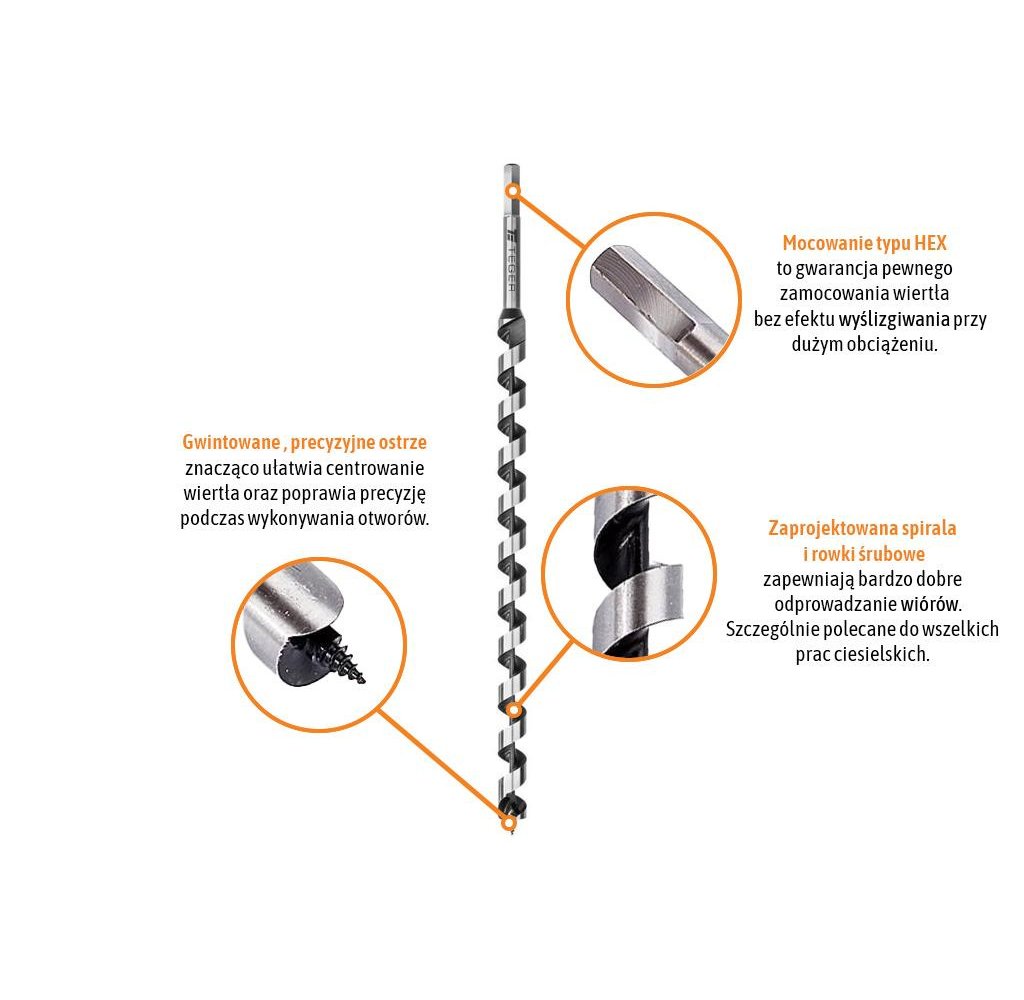 TEGER

Mocowanie typu HEX
to gwarancja pewnego zamocowania wiertła bez efektu wyślizgiwania przy dużym obciążeniu.

Gwintowane , precyzyjne ostrze
znacząco ułatwia centrowanie wiertła oraz poprawia precyzję podczas wykonywania otworów.

Zaprojektowana spirala i rowki śrubowe
zapewniają bardzo dobre odprowadzanie wiórów. Szczególnie polecane do wszelkich prac ciesielskich.