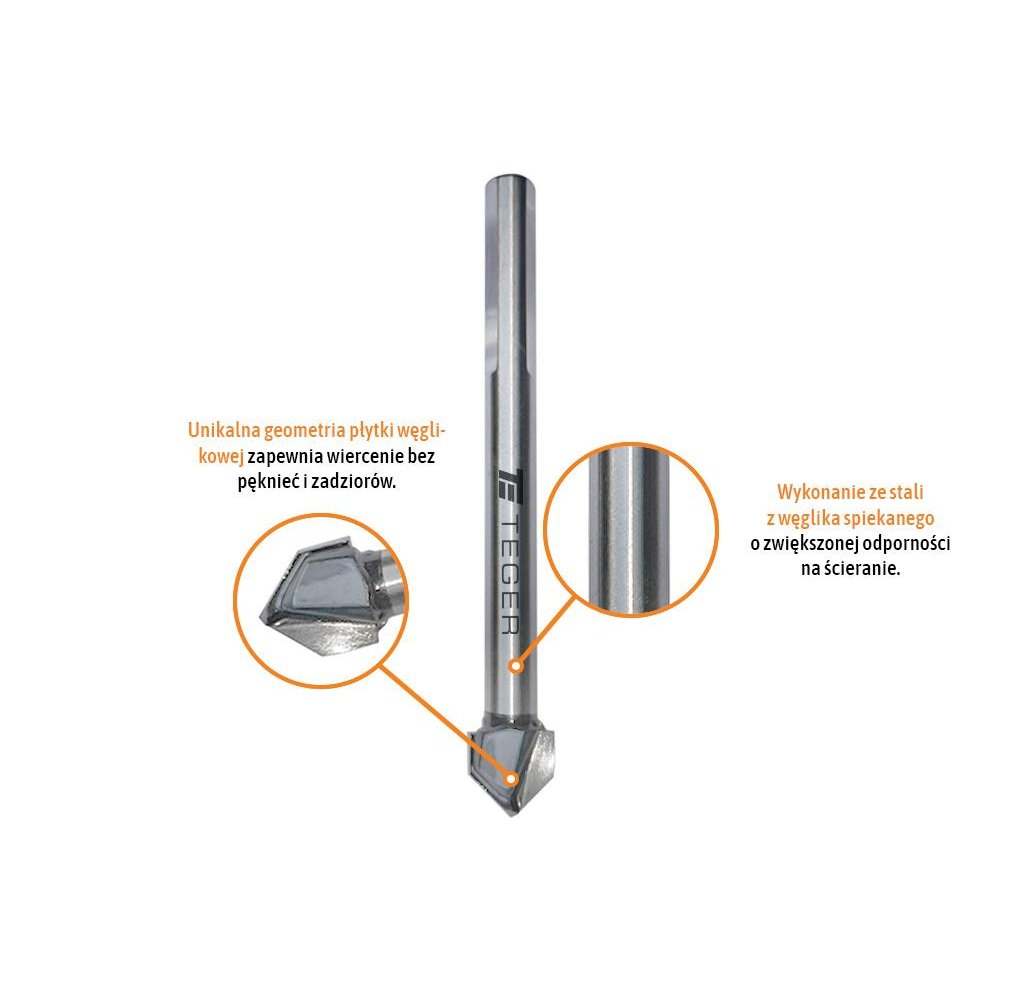 Unikalna geometria płytki węglikowej zapewnia wiercenie bez pęknieć i zadziorów.

TEGER

Wykonanie ze stali z węglika spiekanego o zwiększonej odporności na ścieranie.