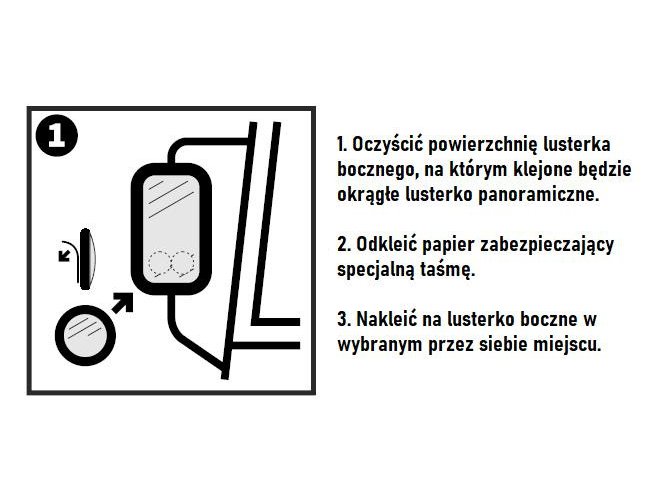 1

1. Oczyścić powierzchnię lusterka bocznego, na którym klejone będzie okrągłe lusterko panoramiczne.

2. Odkleić papier zabezpieczający specjalną taśmę.

3. Nakleić na lusterko boczne w wybranym przez siebie miejscu.