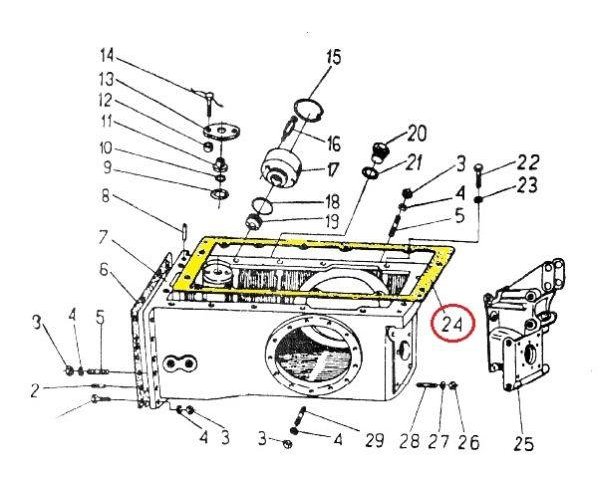 14
13
12
11
10
9
8
7
6
15
16
17
18
19
20
21
3
4
5
22
23
24
3
4
5
2
4
3
3
4
29
28
27
26
25